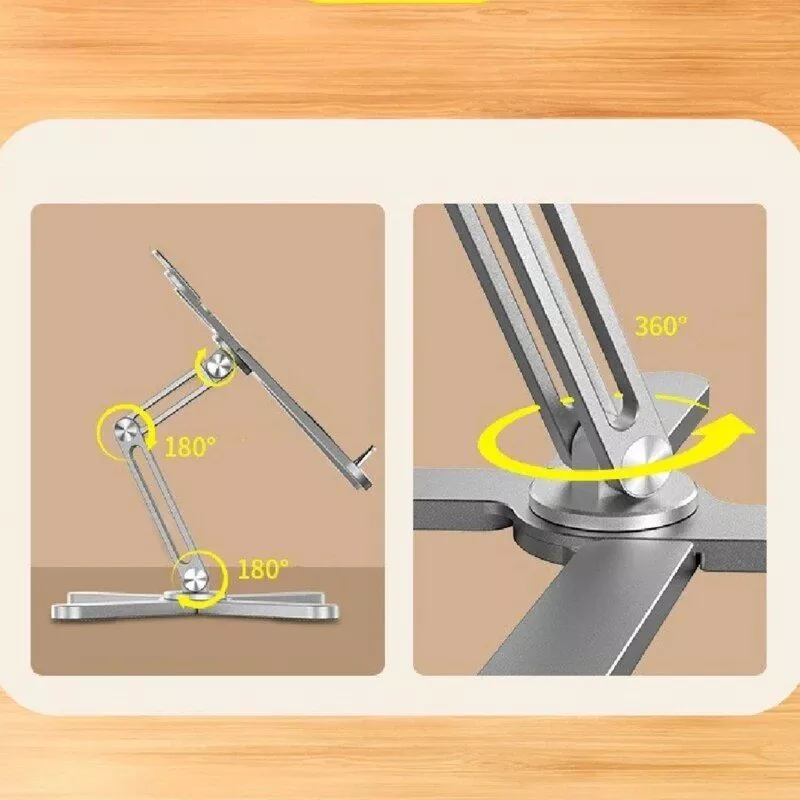 180°
180°
360°